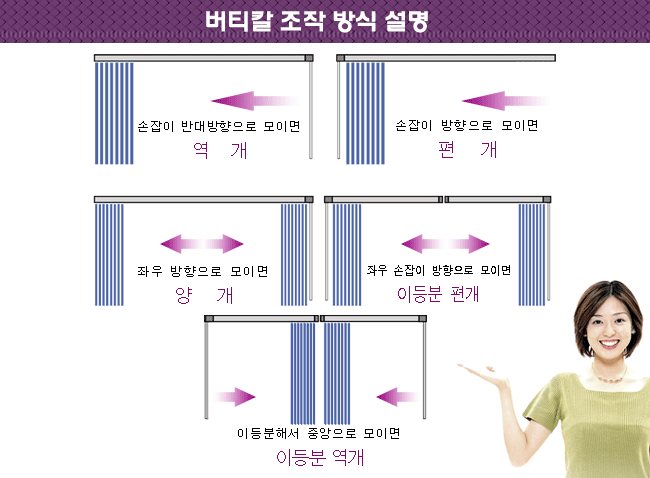 버티칼 조작 방식 설명

손잡이 반대방향으로 모이면
역 개

손잡이 방향으로 모이면
편 개

좌우 방향으로 모이면
양 개

좌우 손잡이 방향으로 모이면
이등분 편개

이등분해서 중앙으로 모이면
이등분 역개